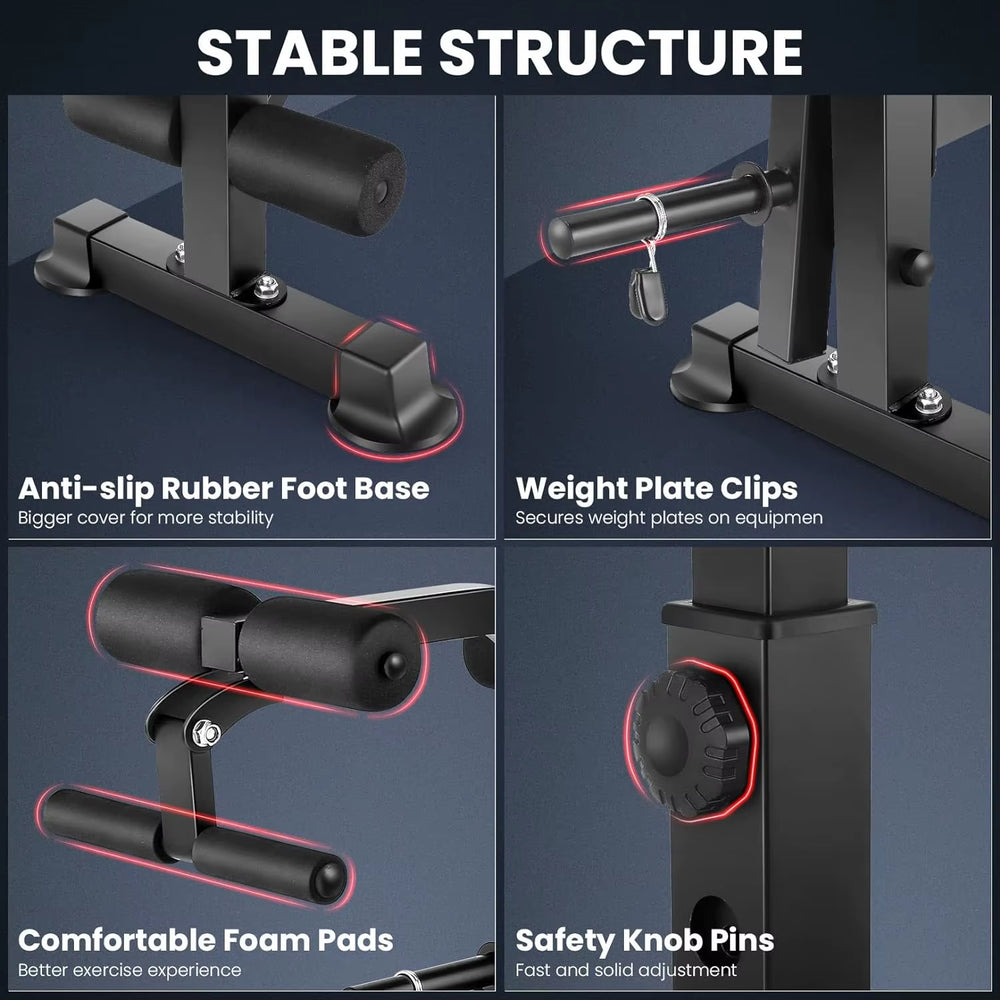 STABLE STRUCTURE

Anti-slip Rubber Foot Base
Bigger cover for more stability

Weight Plate Clips
Secures weight plates on equipmen

Comfortable Foam Pads
Better exercise experience

Safety Knob Pins
Fast and solid adjustment